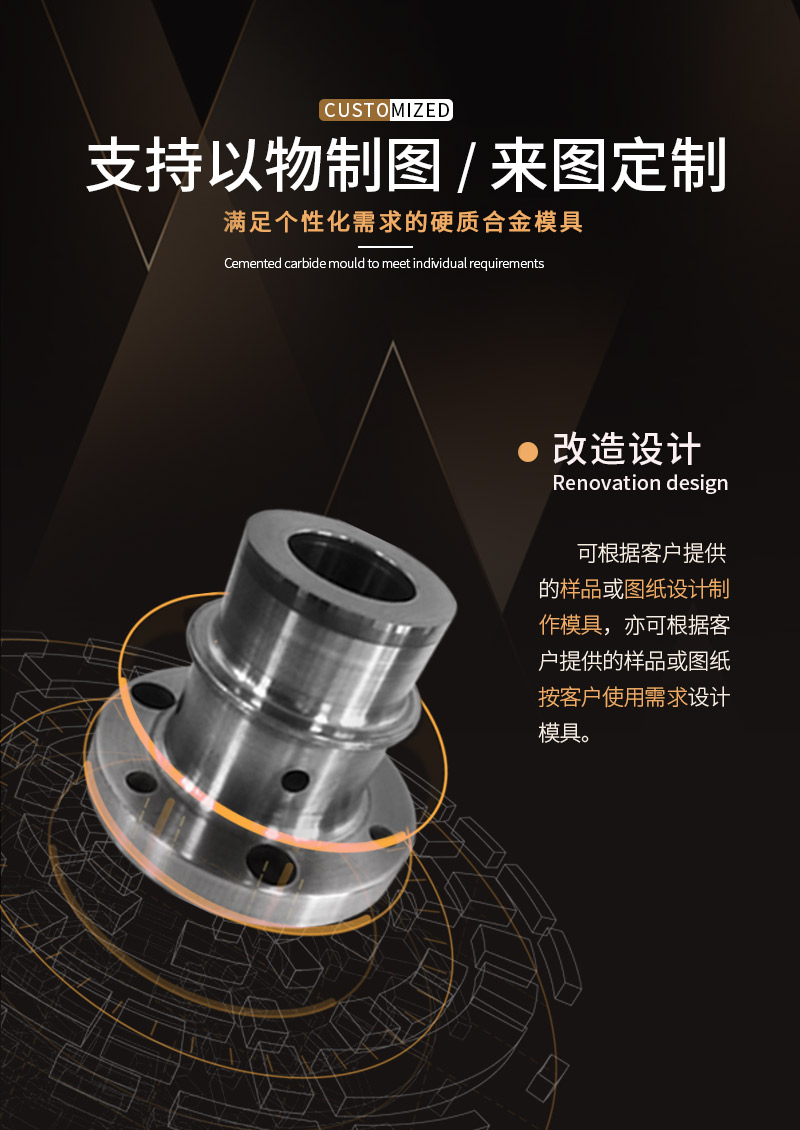 CUSTOMIZED

支持以物制图 / 来图定制

满足个性化需求的硬质合金模具

Cemented carbide mould to meet individual requirements

改造设计
Renovation design

可根据客户提供的样品或图纸设计制作模具，亦可根据客户提供的样品或图纸按客户使用需求设计模具。